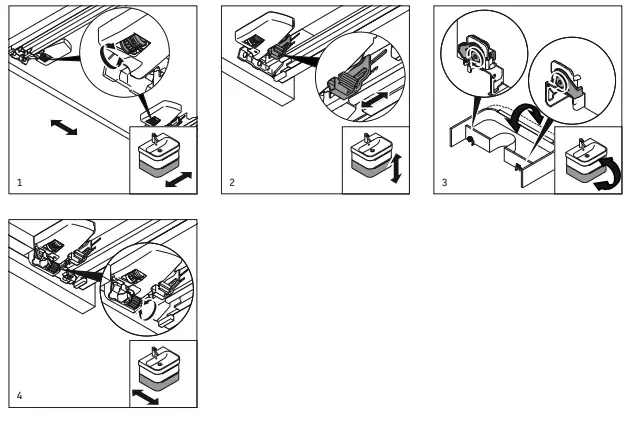 1

2

3

4