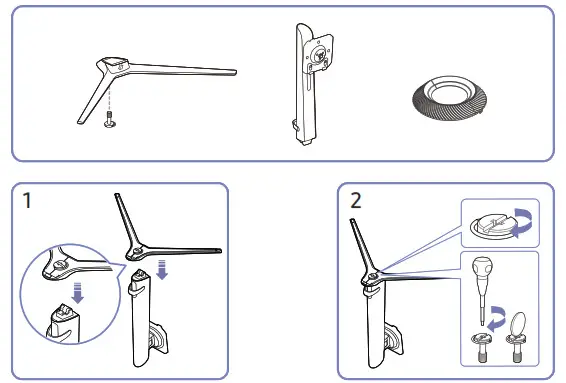 1

2