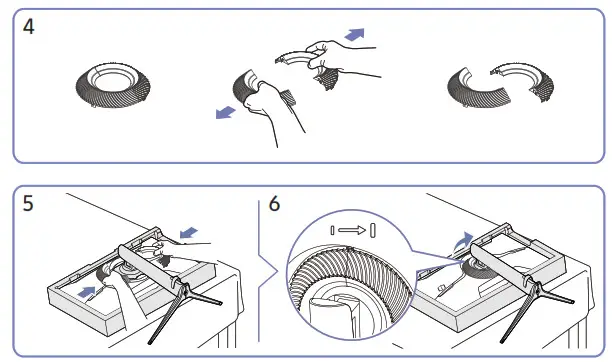 4

5

6