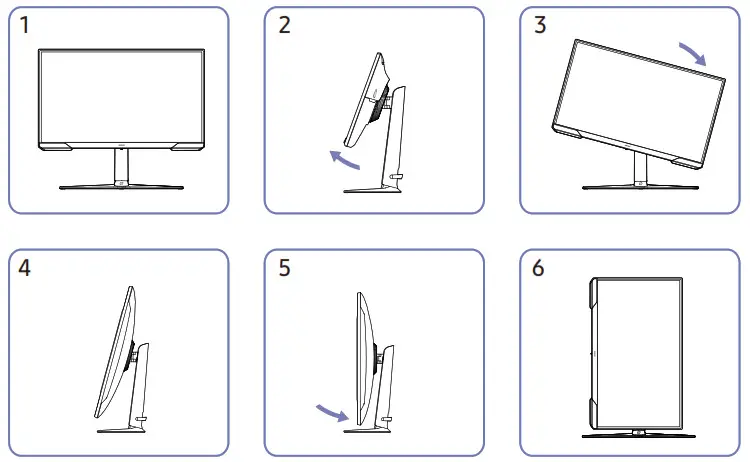 1

2

3

4

5

6