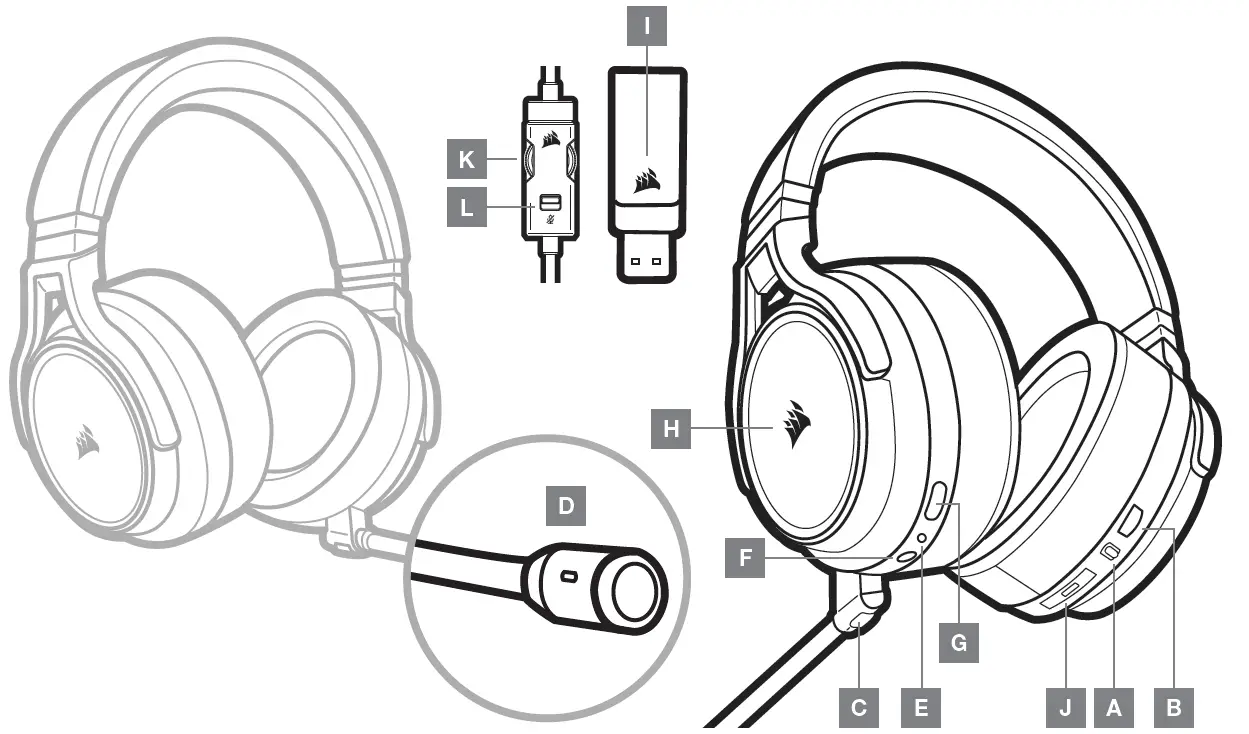 I
K
L
H
D
F
G
C
E
J
A
B