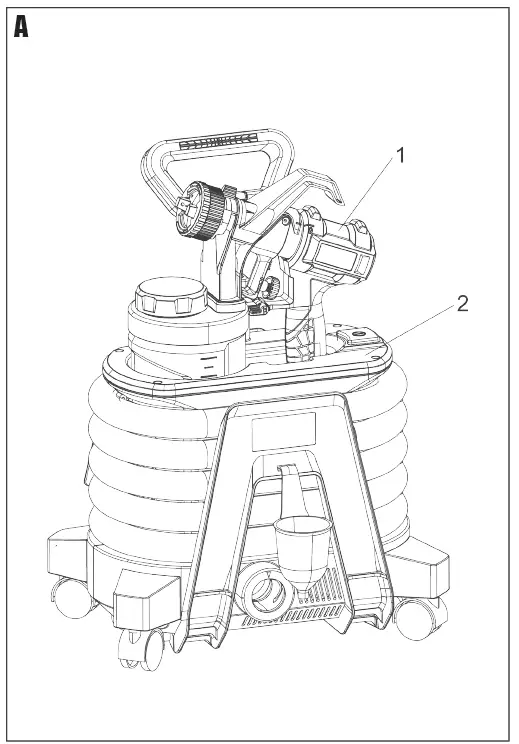 A

1

2