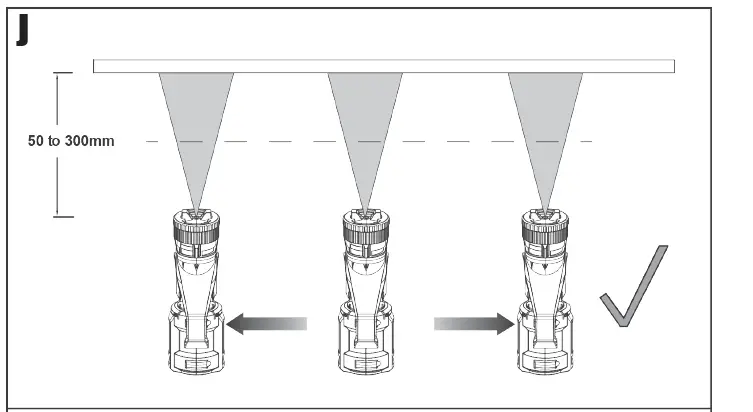 J

50 to 300mm