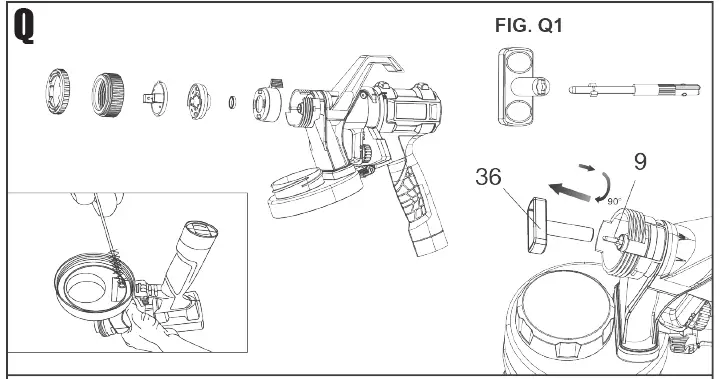 Q

FIG. Q1

36

9

90°