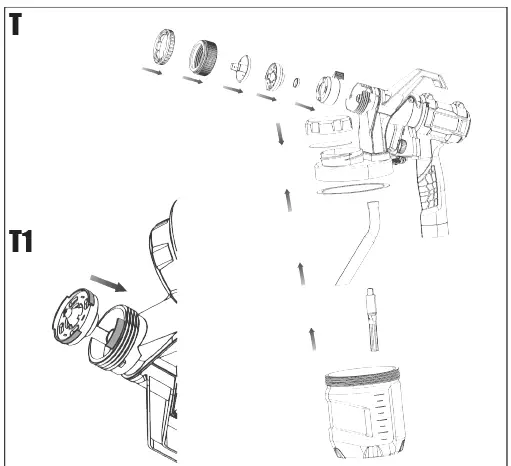 T

T1