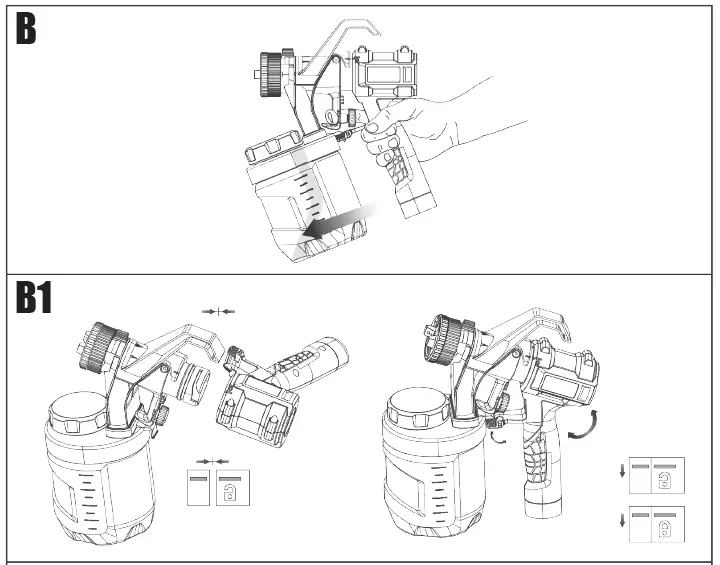 B

B1