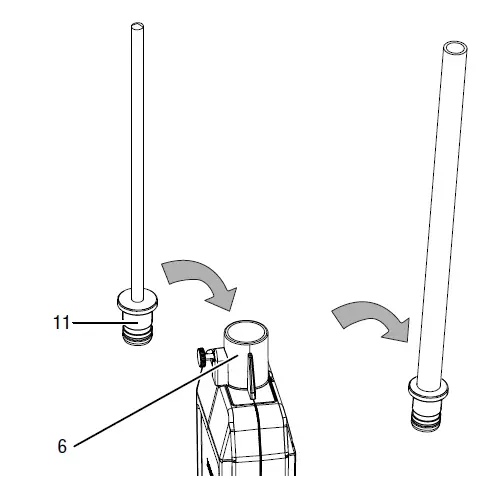 11

6