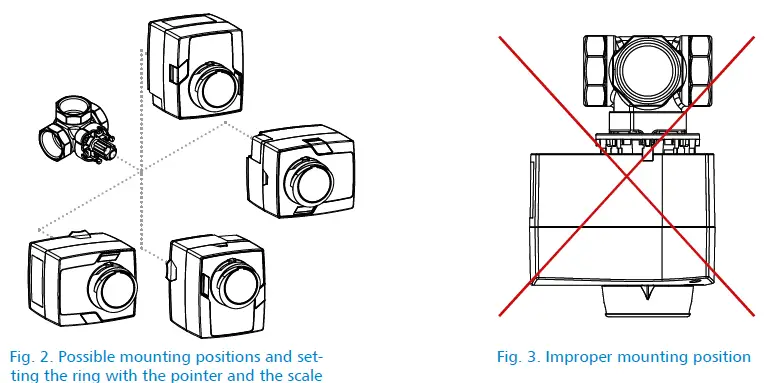 Fig. 2. Possible mounting positions and setting the ring with the pointer and the scale

Fig. 3. Improper mounting position