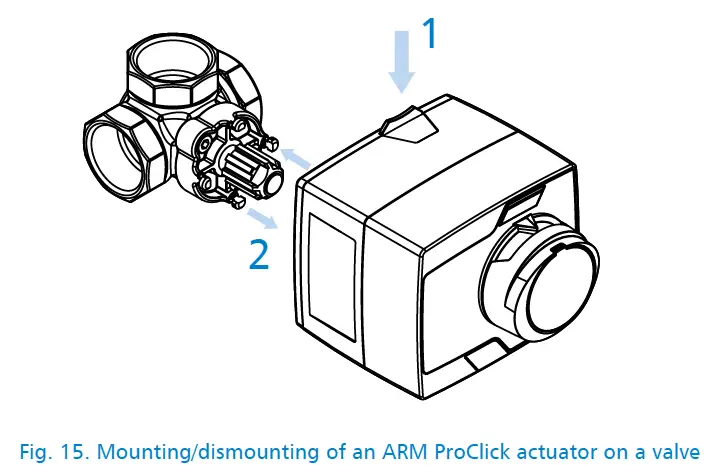 1

2

Fig. 15. Mounting/dismounting of an ARM ProClick actuator on a valve