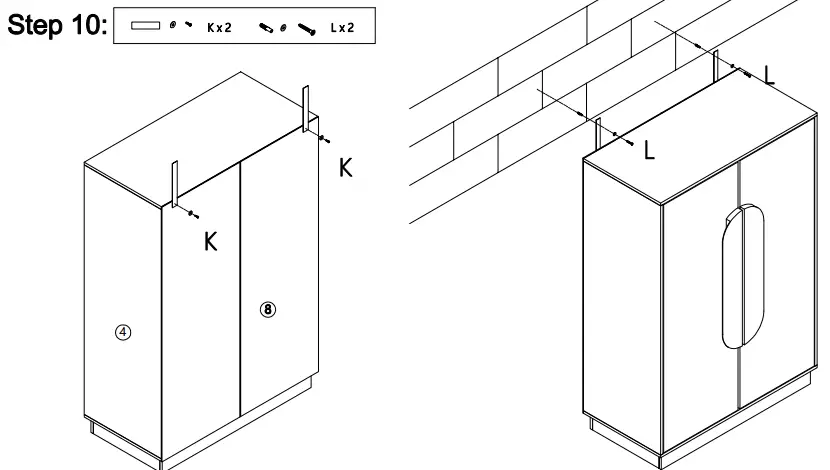 Step 10: Kx2 Lx2

K

K

④

⑧

L

L