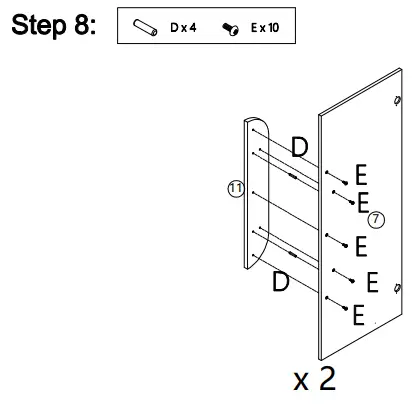 Step 8:

D x 4   E x 10

D
E
11
E
7
E
D
E
E

x 2