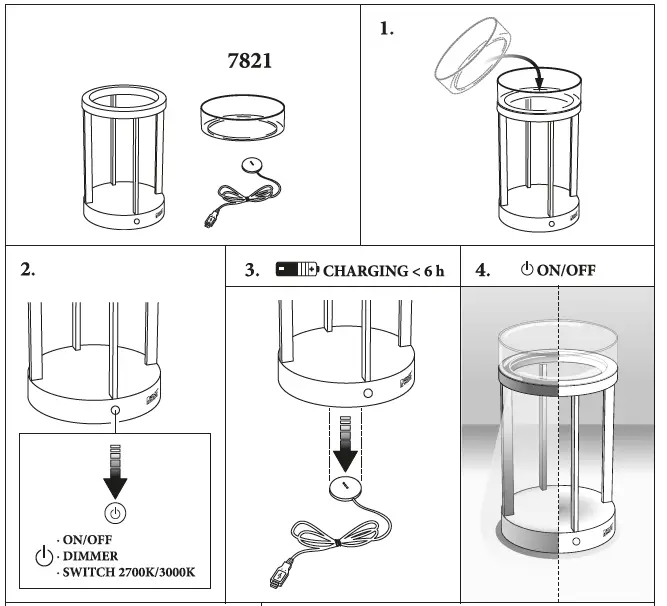 7821

1.

2.

· ON/OFF
· DIMMER
· SWITCH 2700K/3000K

3. CHARGING < 6 h

4. ON/OFF