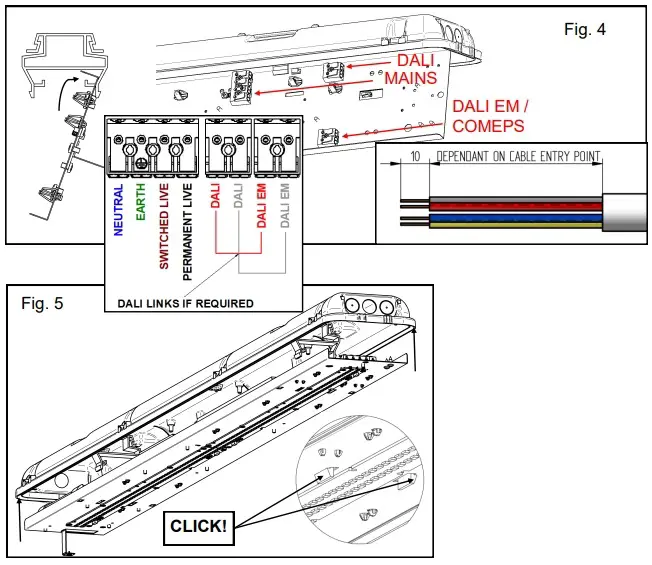 Fig. 4

DALI MAINS

DALI EM / COMEPS

10

DEPENDANT ON CABLE ENTRY POINT

NEUTRAL
EARTH
SWITCHED LIVE
PERMANENT LIVE
DALI
DALI
DALI EM
DALI EM

DALI LINKS IF REQUIRED

Fig. 5

CLICK!