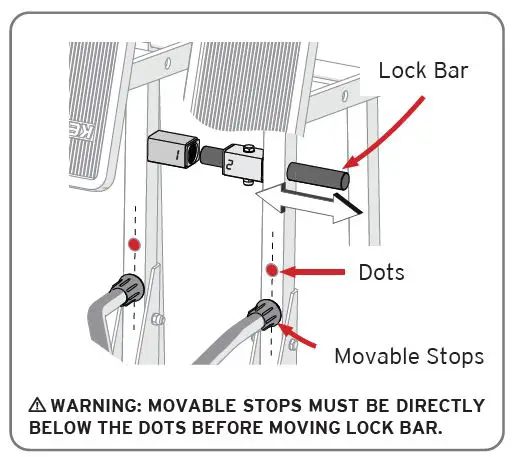 Lock Bar

KE

1

2

Dots

Movable Stops

⚠ WARNING: MOVABLE STOPS MUST BE DIRECTLY BELOW THE DOTS BEFORE MOVING LOCK BAR.