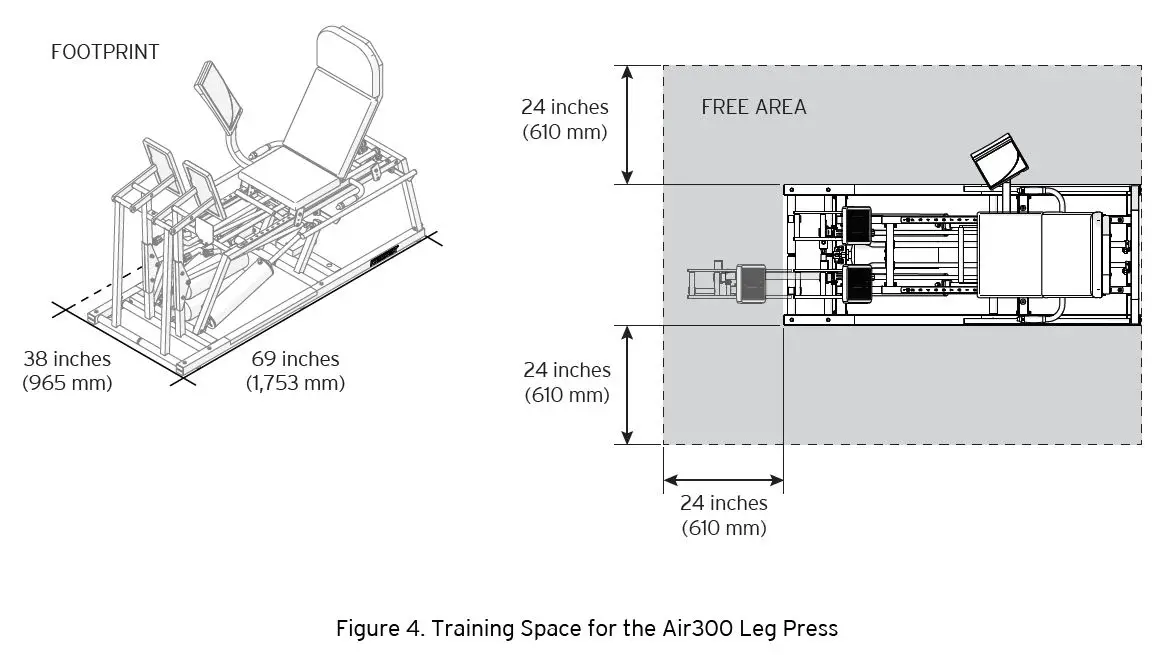 FOOTPRINT

38 inches
(965 mm)

69 inches
(1,753 mm)

24 inches
(610 mm)

FREE AREA

24 inches
(610 mm)

24 inches
(610 mm)

Figure 4. Training Space for the Air300 Leg Press