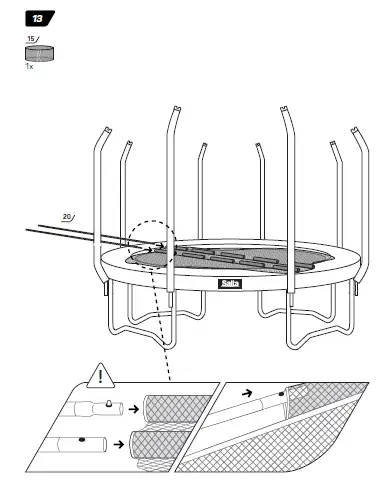 13
15
1x
20
Salta
!