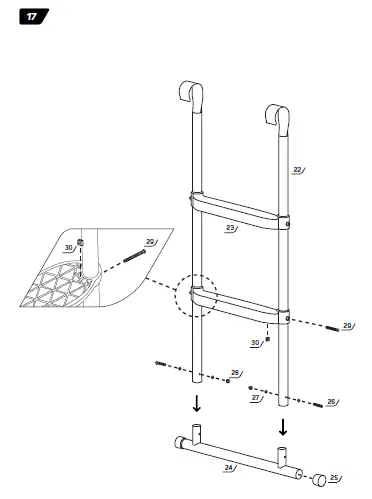 17

22

23

30

29

29

30

28

27

26

24

25