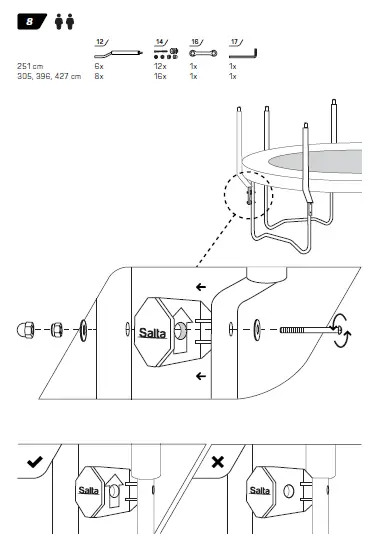 8

| | 12 | 14 | 16 | 17 |
|---|---|---|---|---|
| 251 cm | 6x | 12x | 1x | 1x |
| 305, 396, 427 cm | 8x | 16x | 1x | 1x |

Salta

Salta

Salta