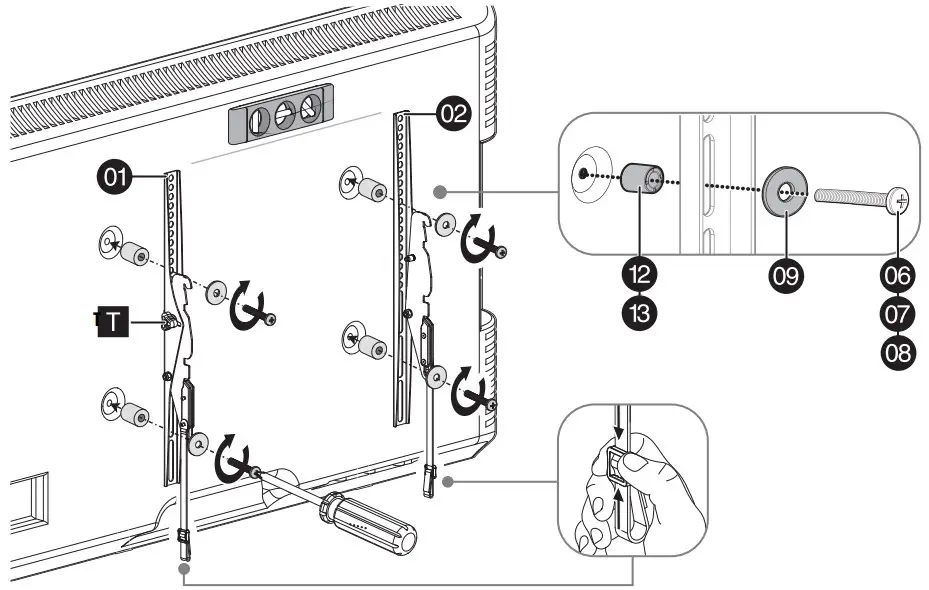 01
02
T
12
13
09
06
07
08