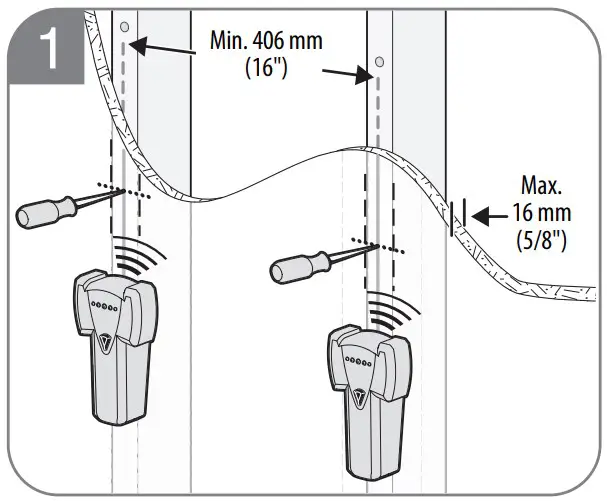 1

Min. 406 mm
(16")

Max.
16 mm
(5/8")