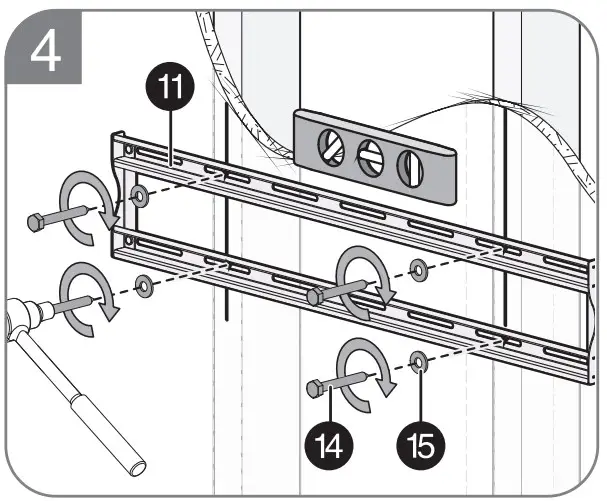 4

11

14

15