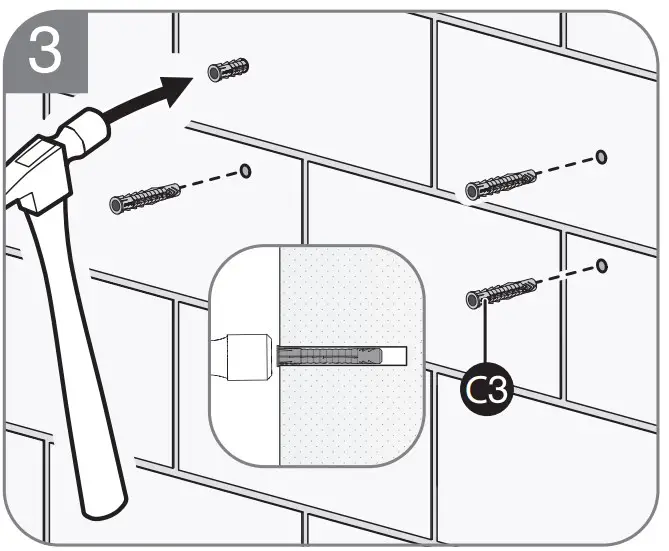 3

C3