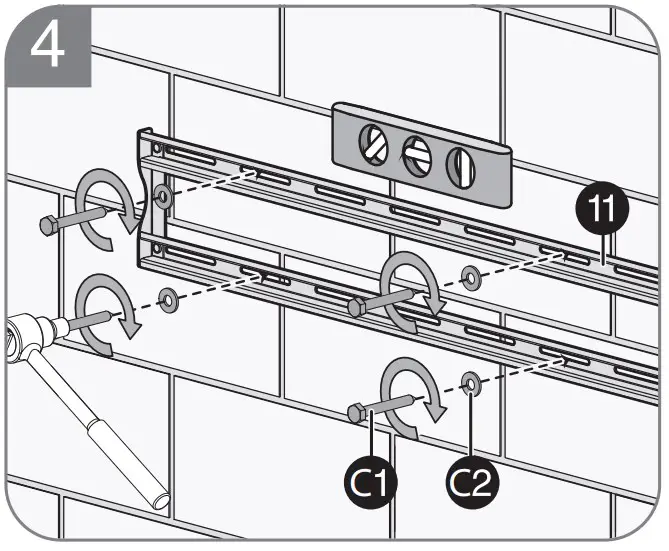 4

11

C1

C2