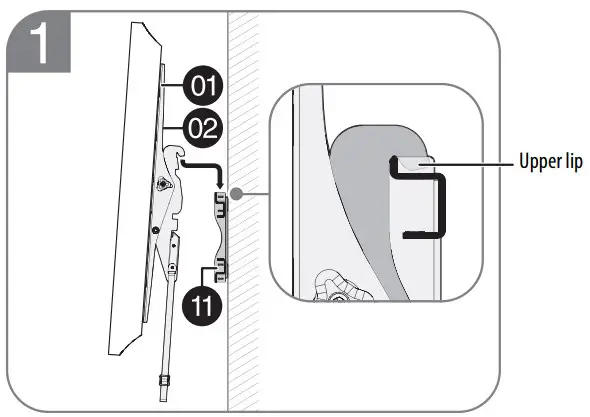 1

01

02

11

Upper lip