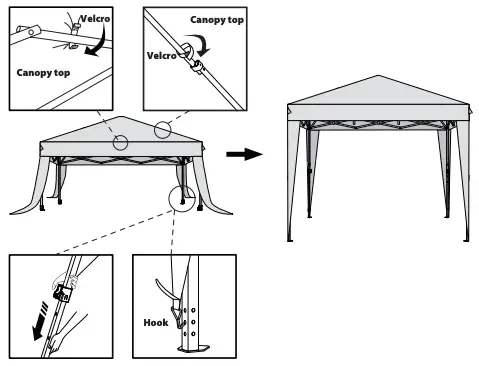 Velcro
Canopy top
Canopy top
Velcro
Hook