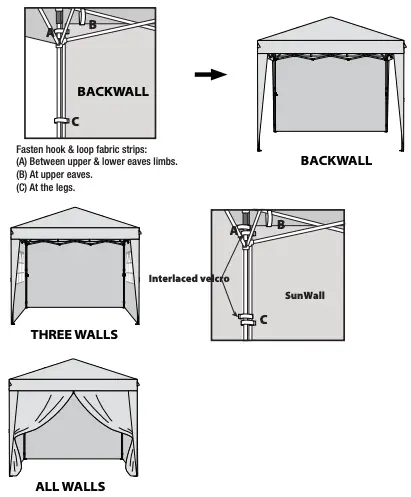 A
B
BACKWALL
C

Fasten hook & loop fabric strips:
(A) Between upper & lower eaves limbs.
(B) At upper eaves.
(C) At the legs.

BACKWALL

THREE WALLS

A
B
Interlaced velcro
SunWall
C

ALL WALLS