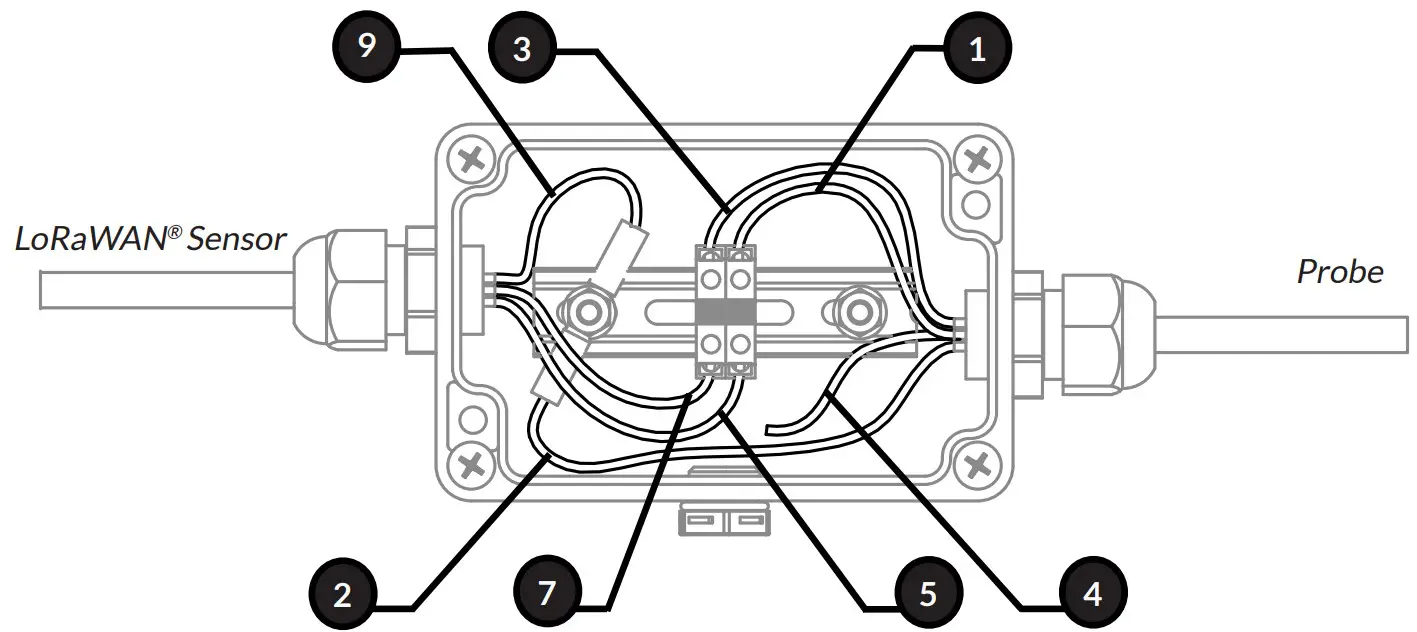 9

3

1

LoRaWAN® Sensor

Probe

2

7

5

4