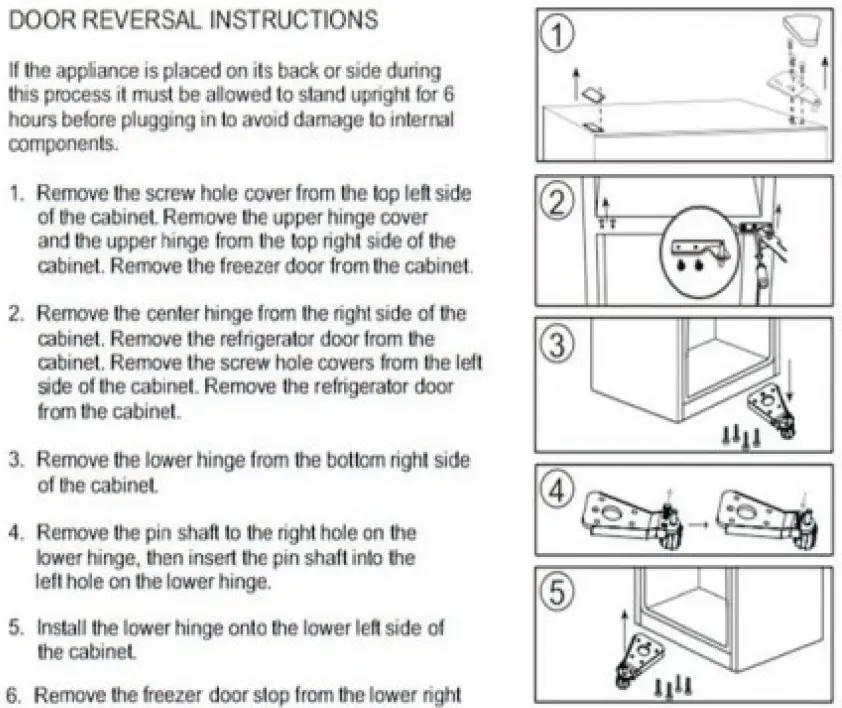 DOOR REVERSAL INSTRUCTIONS

If the appliance is placed on its back or side during this process it must be allowed to stand upright for 6 hours before plugging in to avoid damage to internal components.

1. Remove the screw hole cover from the top left side of the cabinet. Remove the upper hinge cover and the upper hinge from the top right side of the cabinet. Remove the freezer door from the cabinet.

2. Remove the center hinge from the right side of the cabinet. Remove the refrigerator door from the cabinet. Remove the screw hole covers from the left side of the cabinet. Remove the refrigerator door from the cabinet.

3. Remove the lower hinge from the bottom right side of the cabinet.

4. Remove the pin shaft to the right hole on the lower hinge, then insert the pin shaft into the left hole on the lower hinge.

5. Install the lower hinge onto the lower left side of the cabinet.

6. Remove the freezer door stop from the lower right

1

2

3

4

5