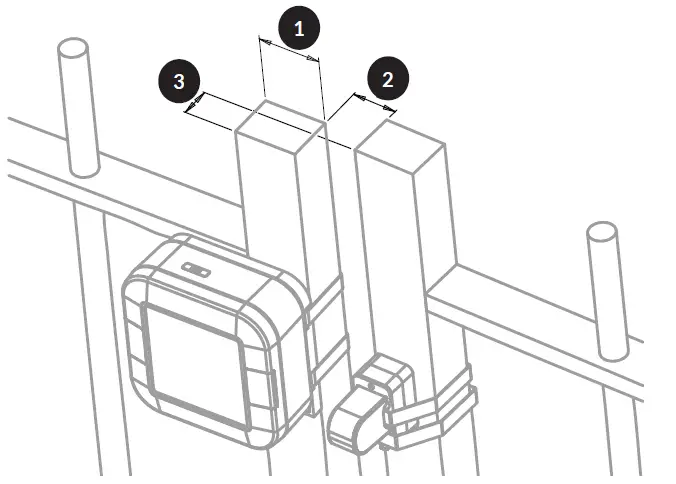 1
3
2