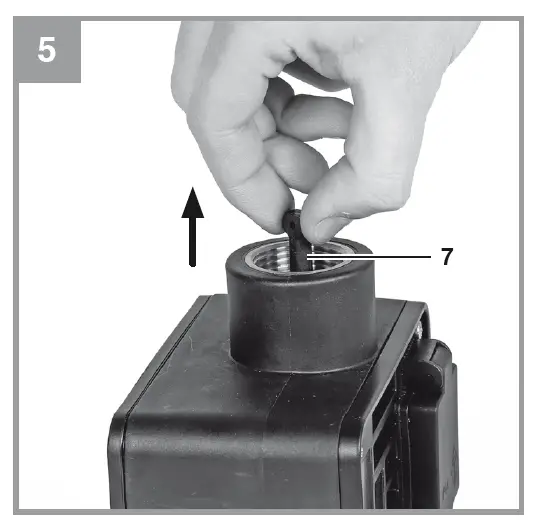 5

7