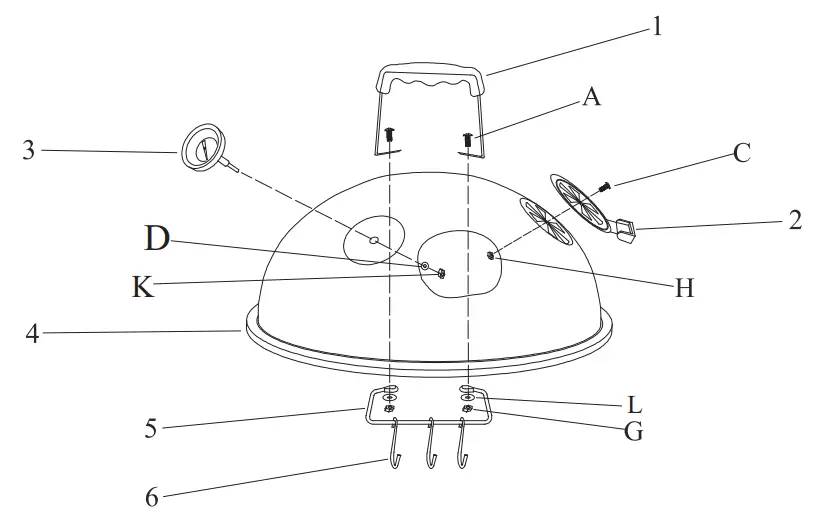 1
A
3
C
2
D
K
H
4
L
5
G
6