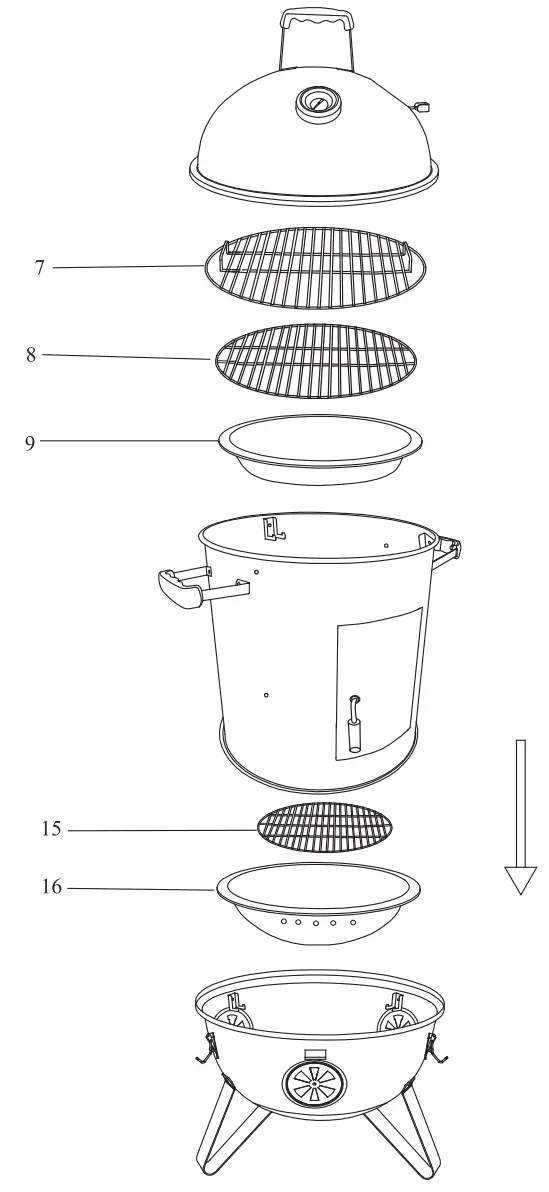 7

8

9

15

16