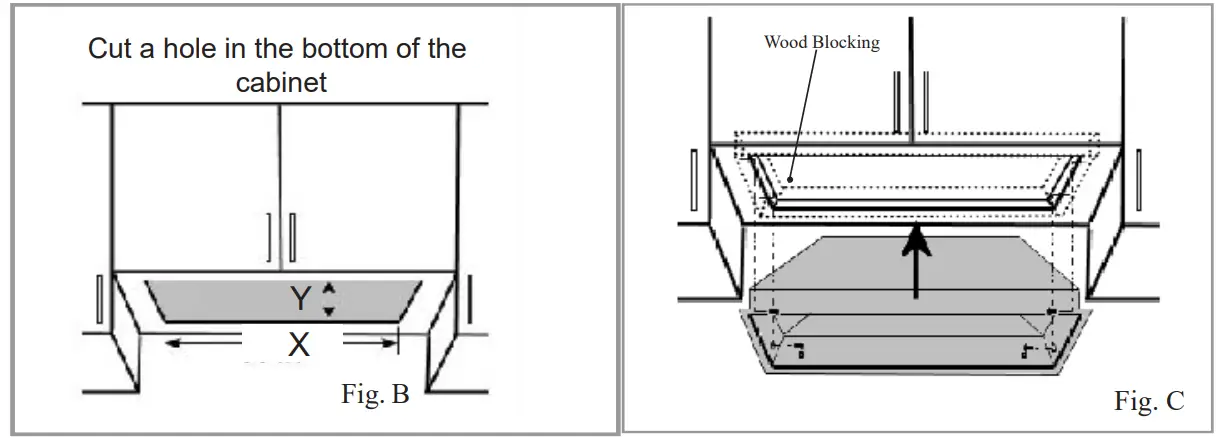 Cut a hole in the bottom of the cabinet

Y

X

Fig. B

Wood Blocking

Fig. C