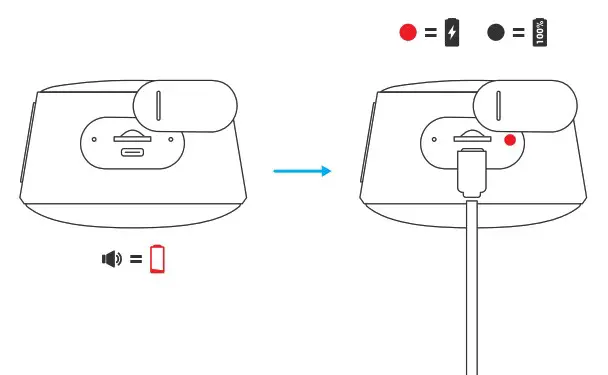 = =
100%
=