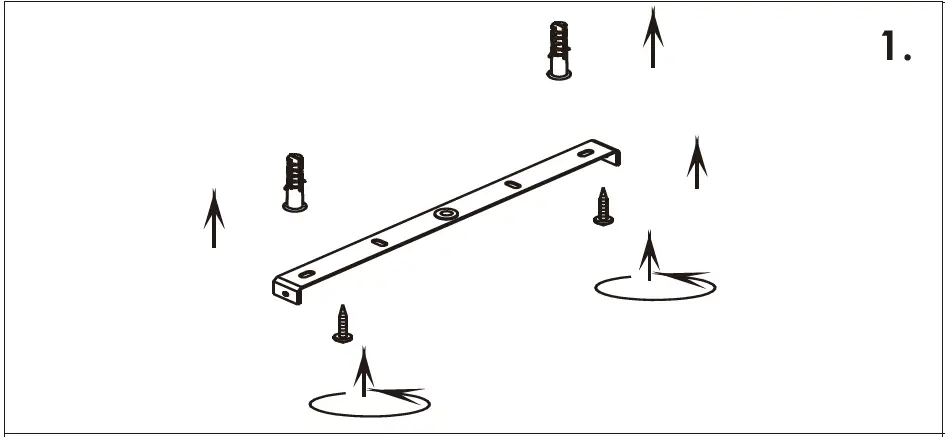 1.