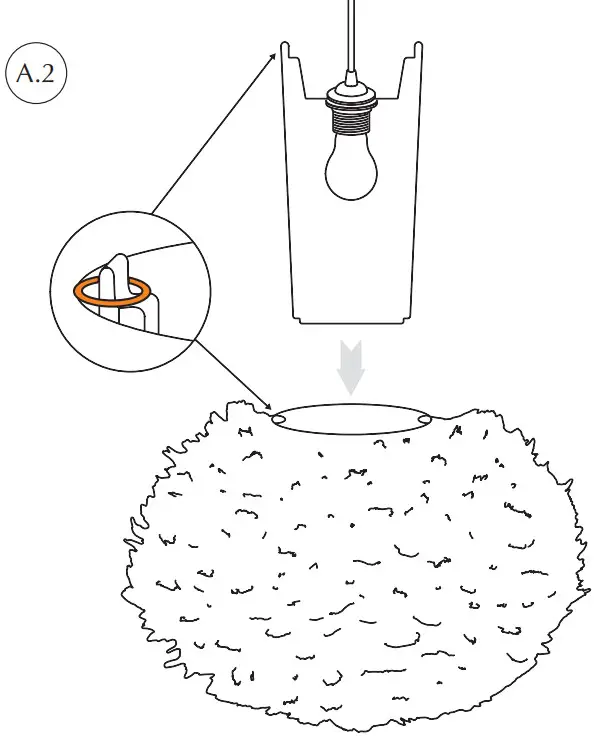 A.2