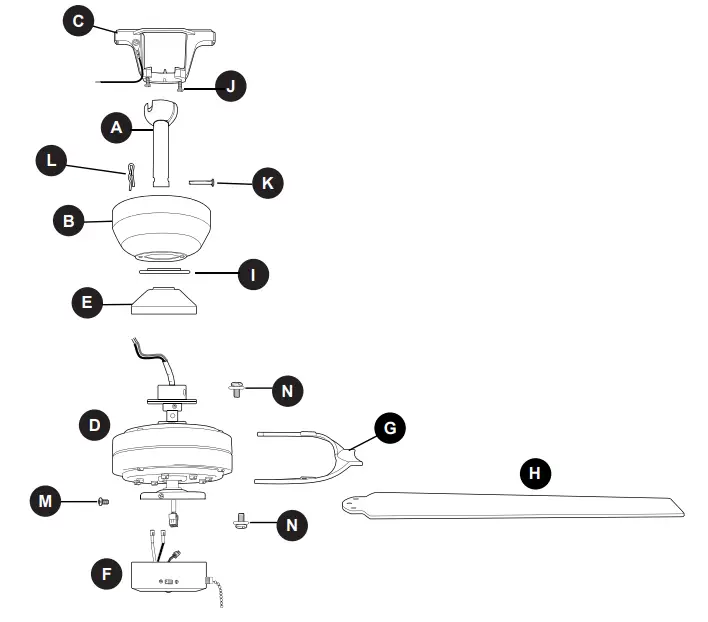 C
J
A
L
K
B
I
E
N
D
G
H
M
N
F