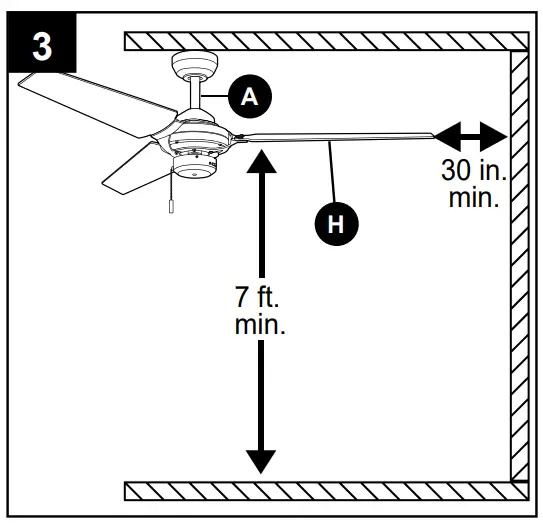 3

A

30 in. min.

H

7 ft. min.