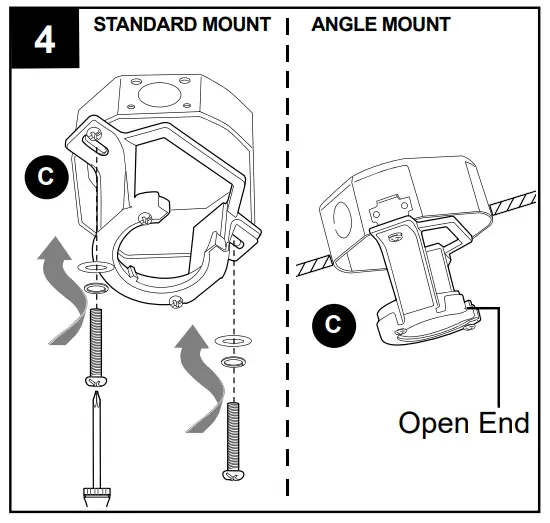 4

STANDARD MOUNT

C

ANGLE MOUNT

C

Open End