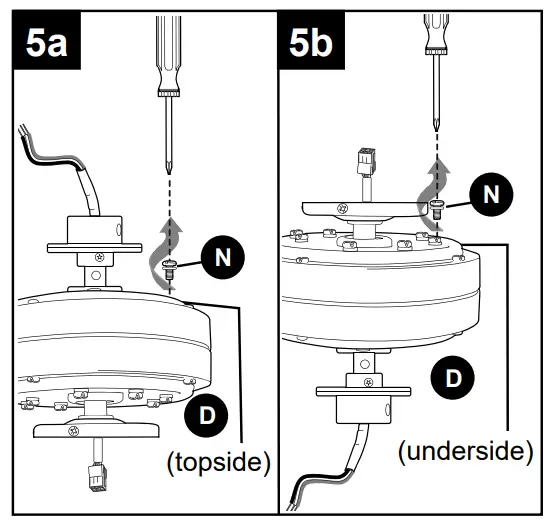 5a

N

D

(topside)

5b

N

D

(underside)