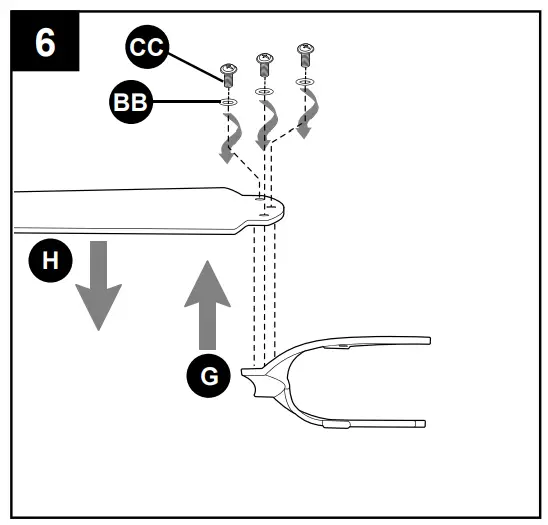 6

CC

BB

H

G