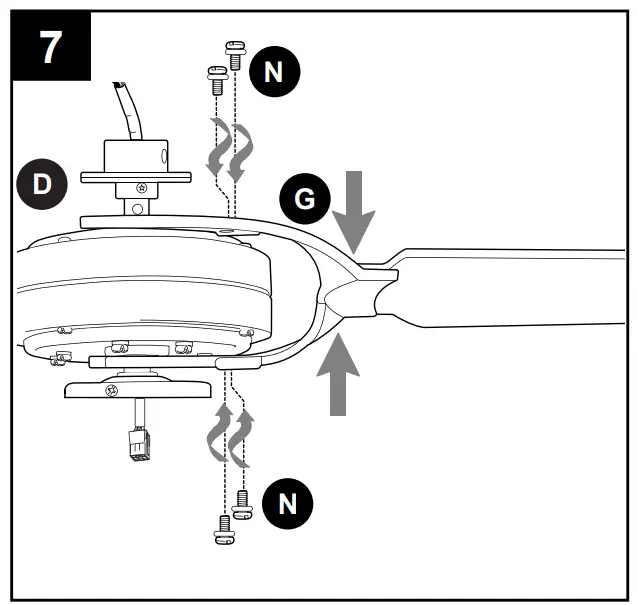 7
N
D
G
N