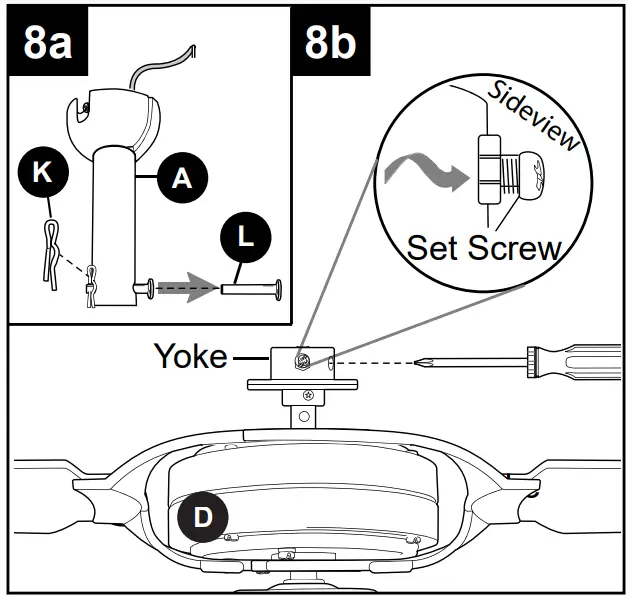 8a

K

A

L

8b

Sideview

Set Screw

Yoke

D