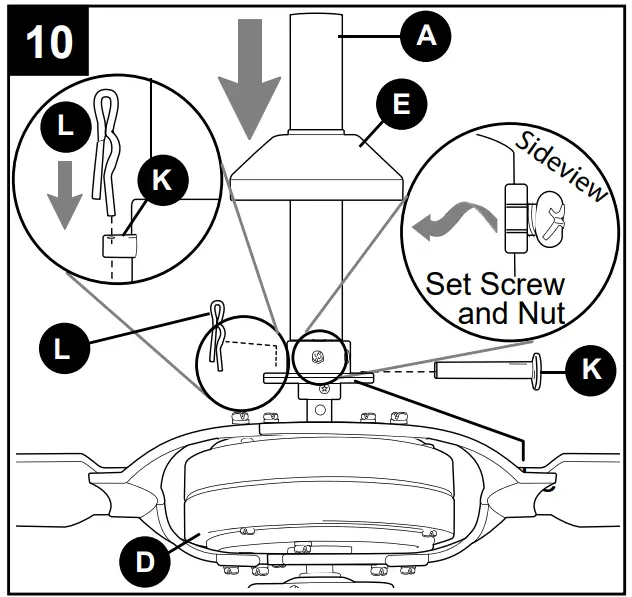 10

A

E

L

K

Sideview

Set Screw and Nut

L

K

D