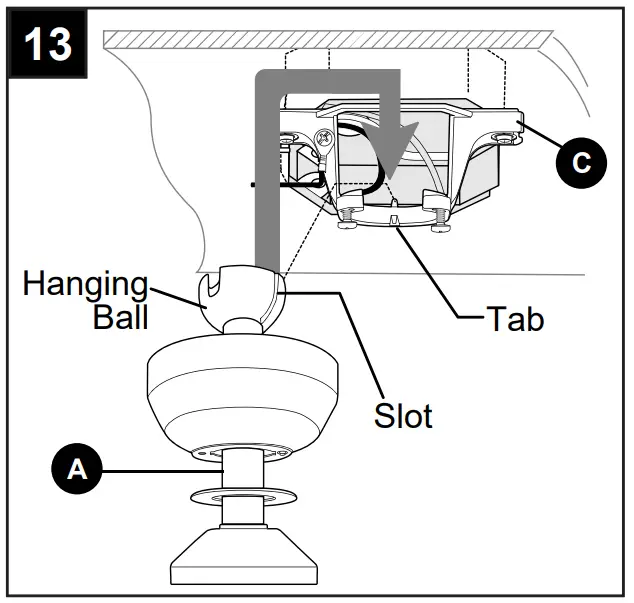 13

C

Hanging Ball

Tab

Slot

A