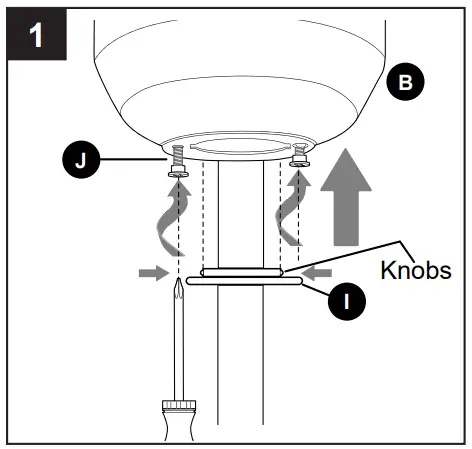 1

B

J

Knobs

I